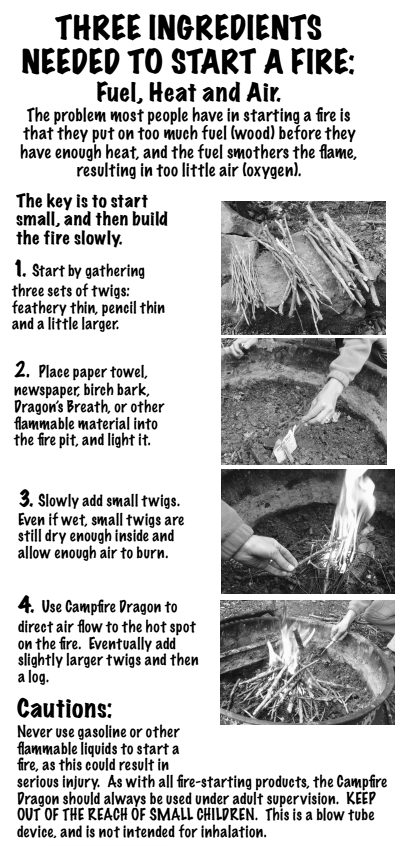 THREE INGREDIENTS NEEDED TO START A FIRE:

Fuel, Heat and Air.

The problem most people have in starting a fire is that they put on too much fuel (wood) before they have enough heat, and the fuel smothers the flame, resulting in too little air (oxygen).

The key is to start small, and then build the fire slowly.

1. Start by gathering three sets of twigs: feathery thin, pencil thin and a little larger.

2. Place paper towel, newspaper, birch bark, Dragon's Breath, or other flammable material into the fire pit, and light it.

3. Slowly add small twigs. Even if wet, small twigs are still dry enough inside and allow enough air to burn.

4. Use Campfire Dragon to direct air flow to the hot spot on the fire. Eventually add slightly larger twigs and then a log.

Cautions:

Never use gasoline or other flammable liquids to start a fire, as this could result in serious injury. As with all fire-starting products, the Campfire Dragon should always be used under adult supervision. KEEP OUT OF THE REACH OF SMALL CHILDREN. This is a blow tube device, and is not intended for inhalation.